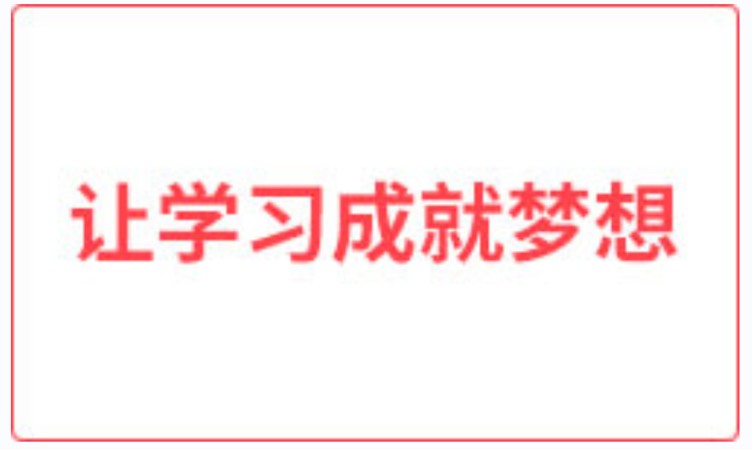 让学习成就梦想